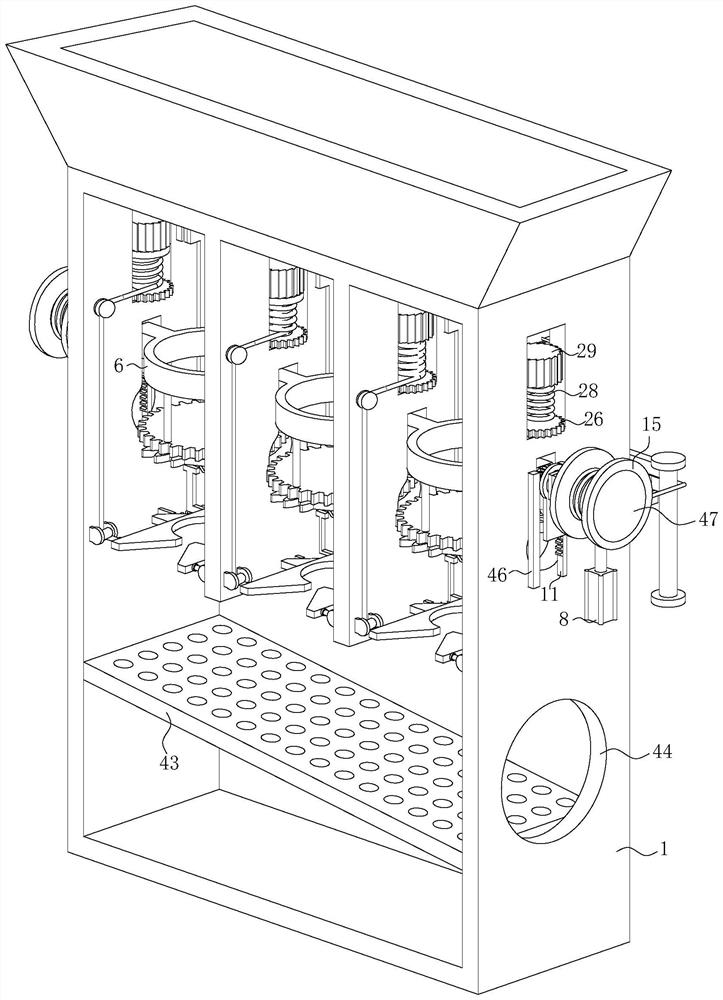 6
29
28
26
15
47
46
11
8
43
44
1