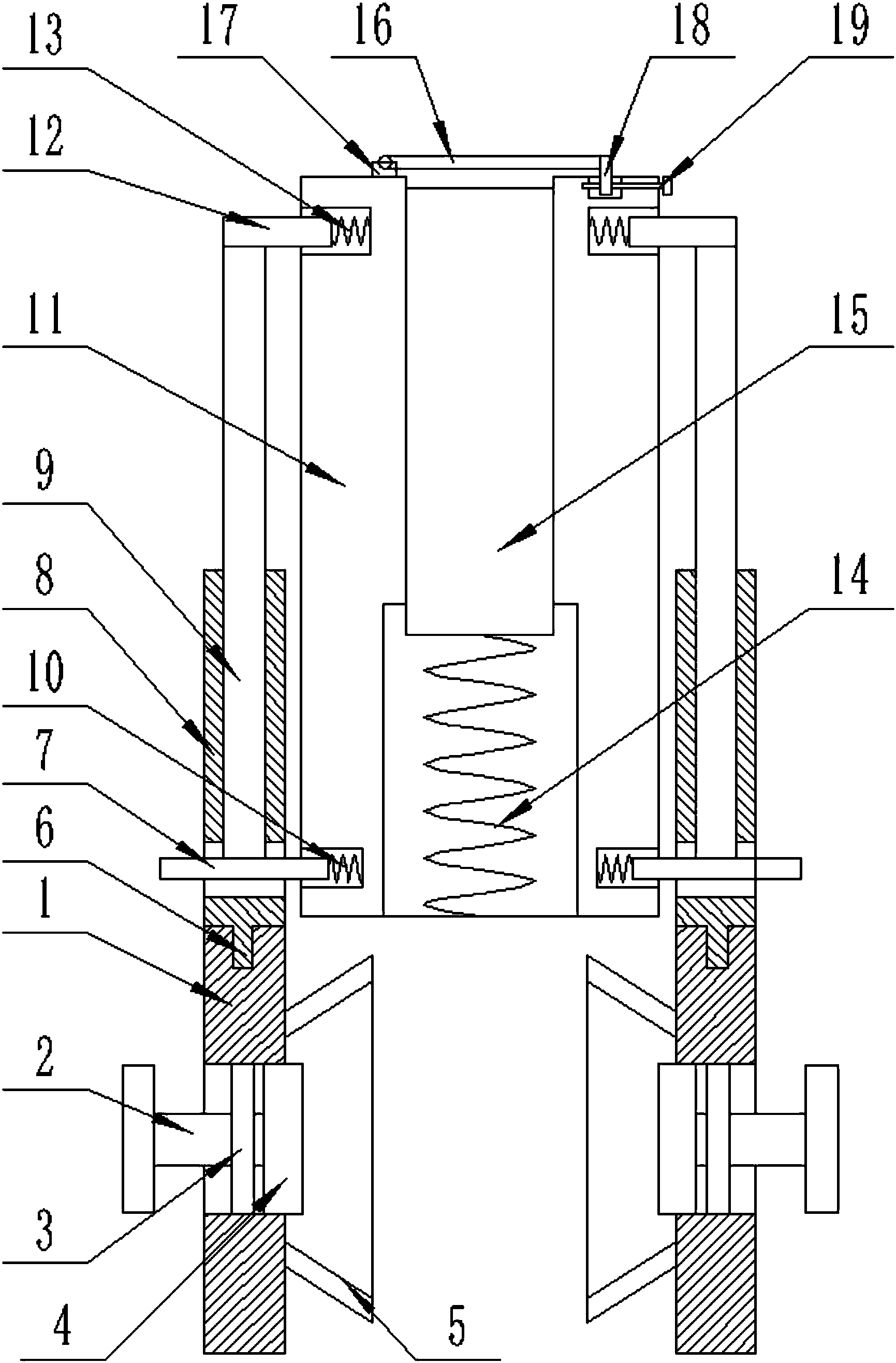 13
17
16
18
19
12
11
15
9
8
14
10
7
6
1
2
3
4
5